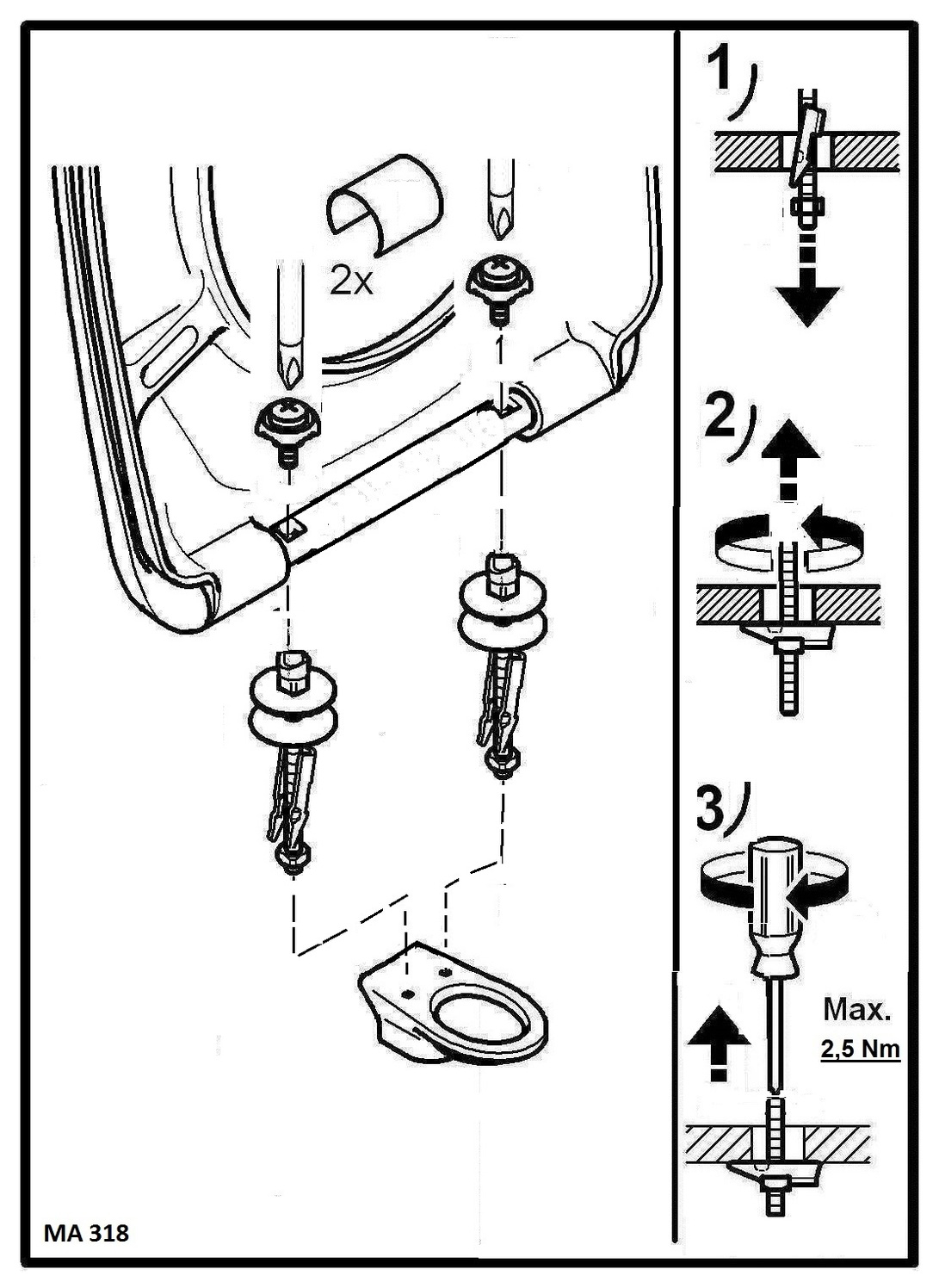 2x

MA 318

1)

2)

3)

Max.
2,5 Nm