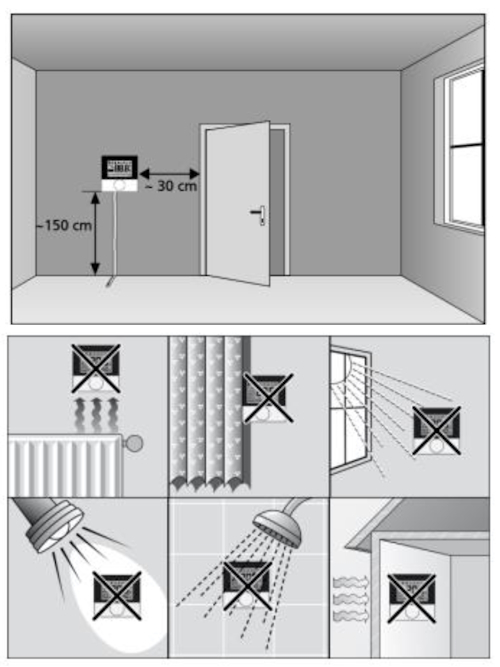 ~ 30 cm
~150 cm