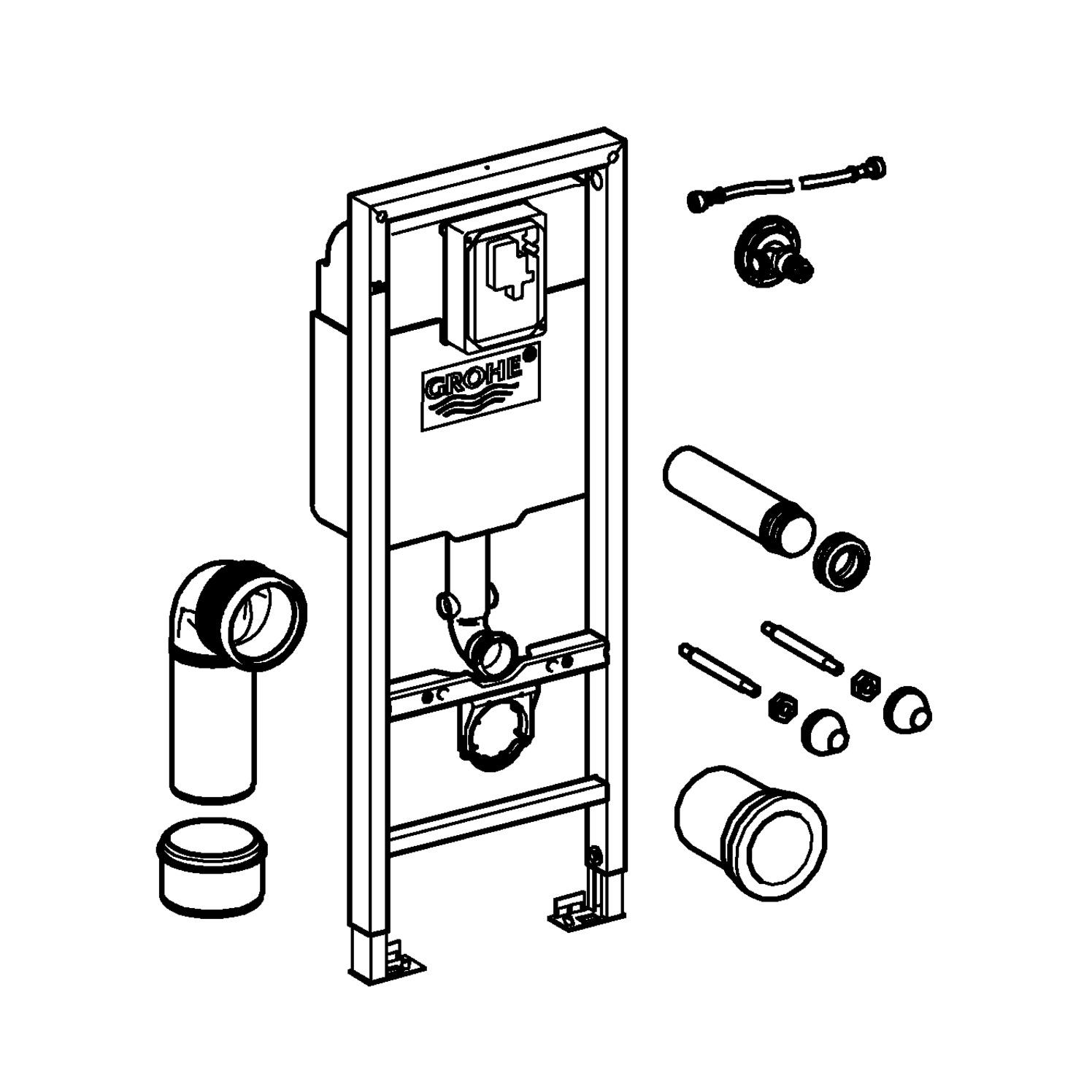 GROHE®