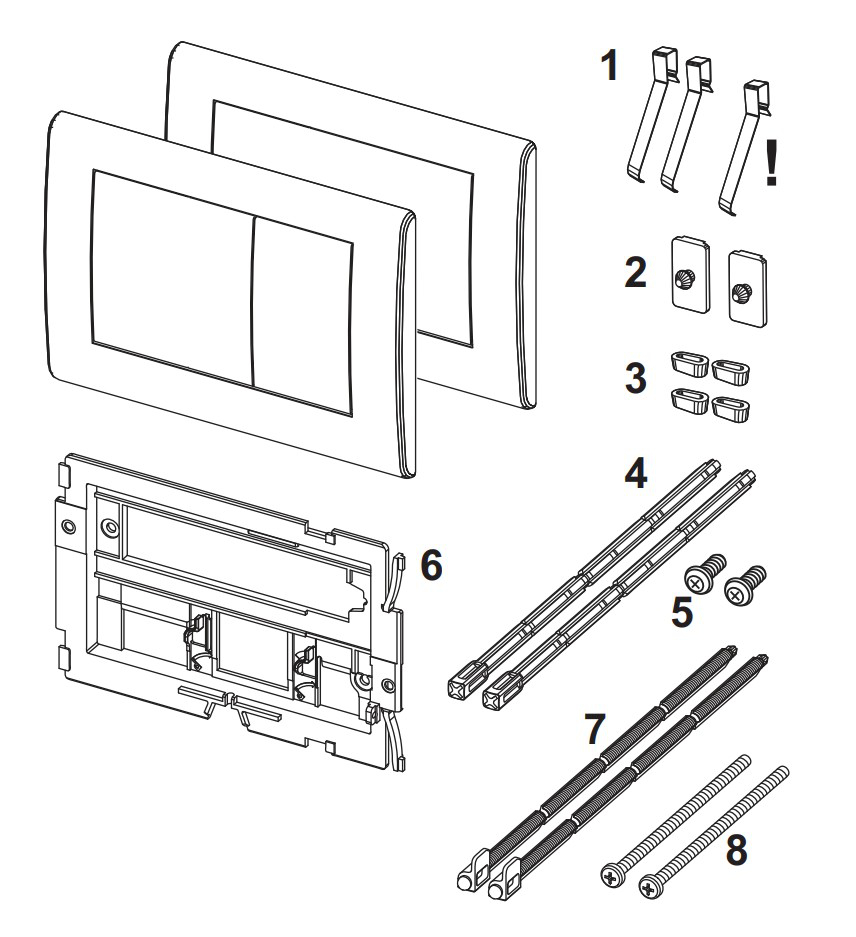 1
!
2
3
4
6
5
7
8