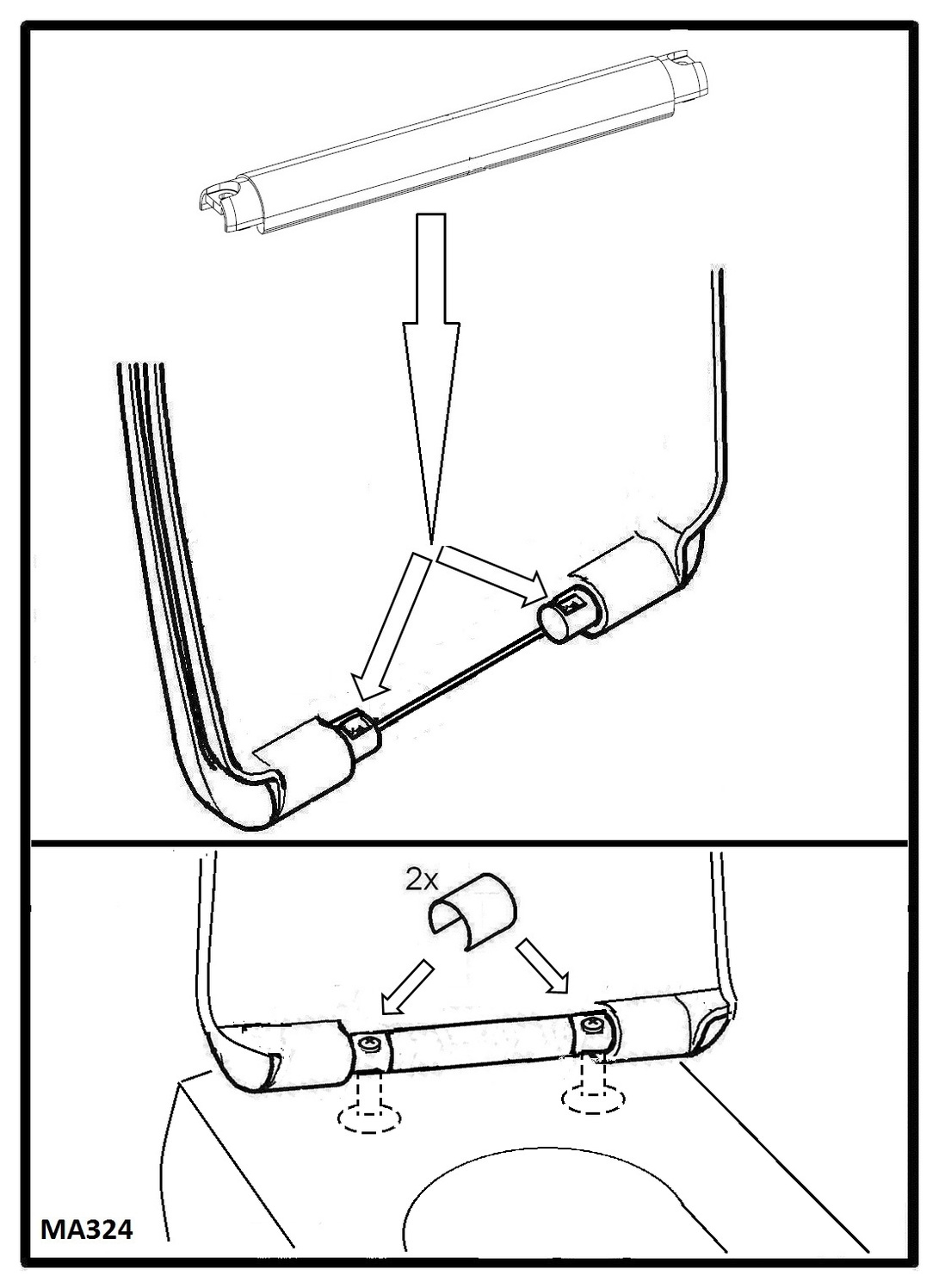 2x

MA324