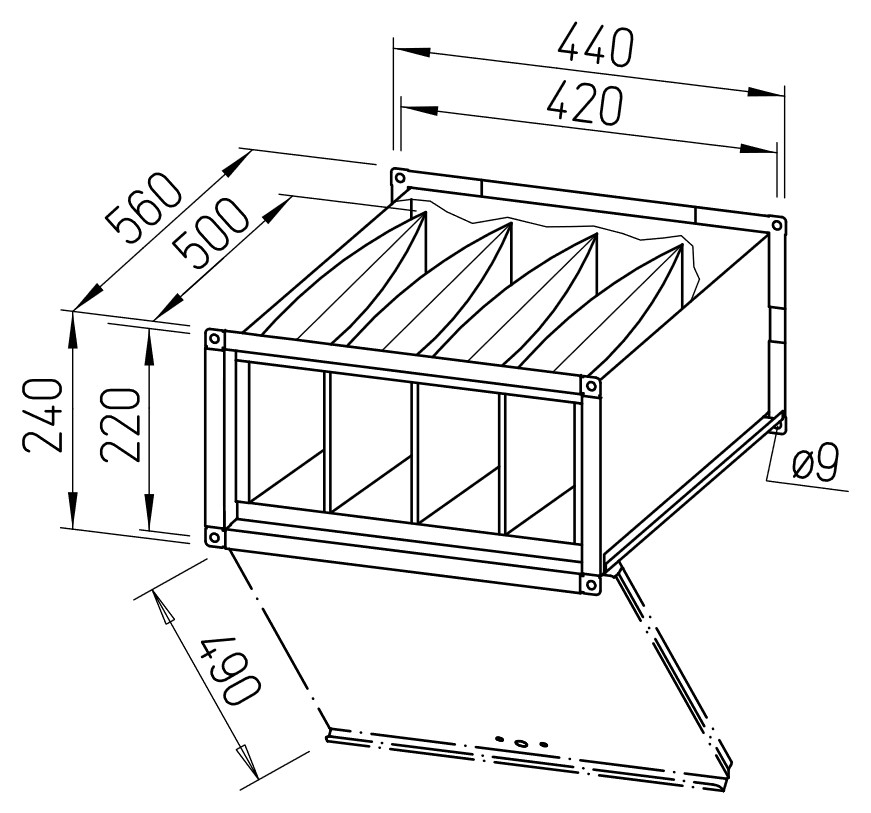 440
420
560
500
240
220
ø9
490