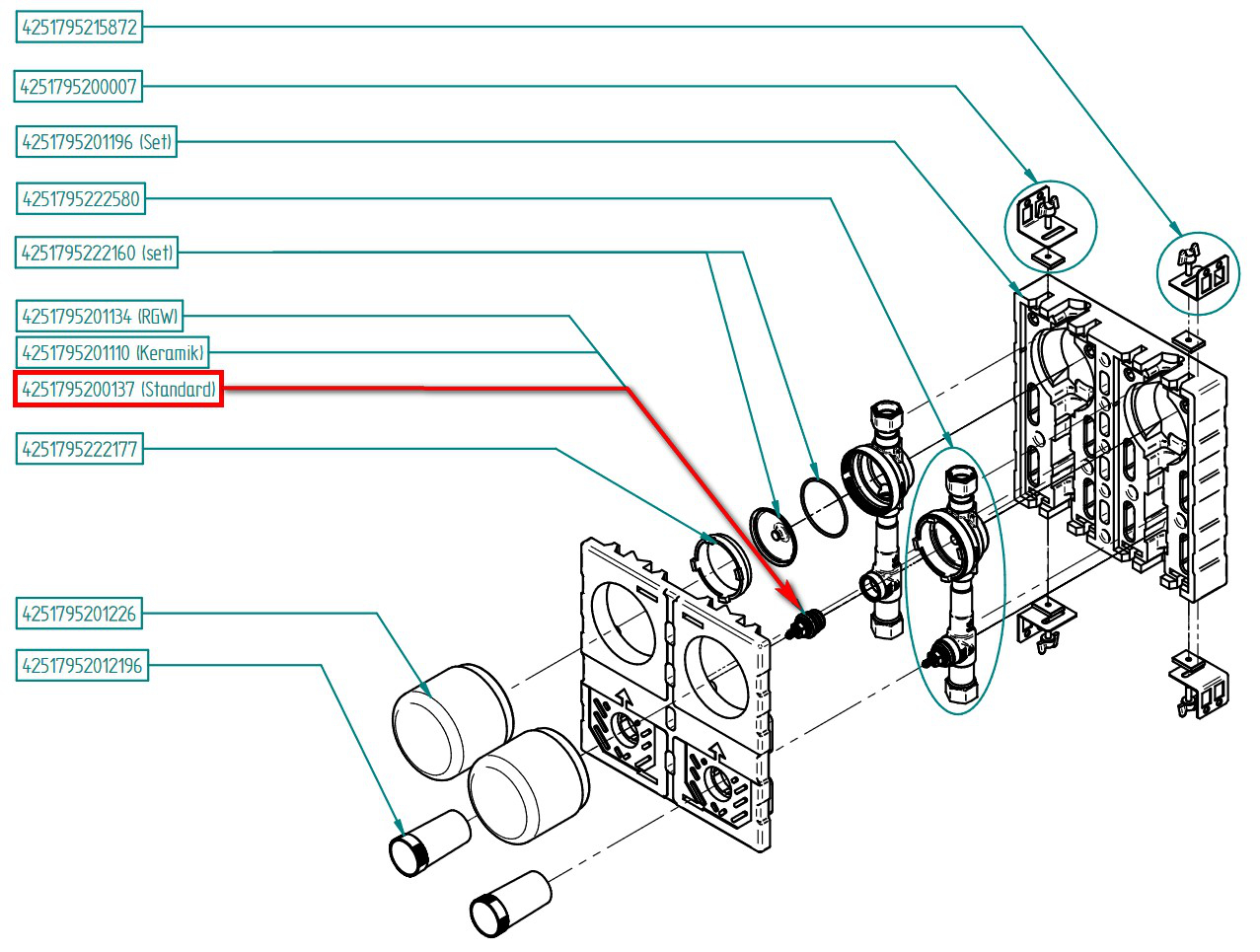 4251795215872
4251795200007
4251795201196 (Set)
4251795222580
4251795222160 (set)
4251795201134 (RGW)
4251795201110 (Keramik)
4251795200137 (Standard)
4251795222177
4251795201226
42517952012196